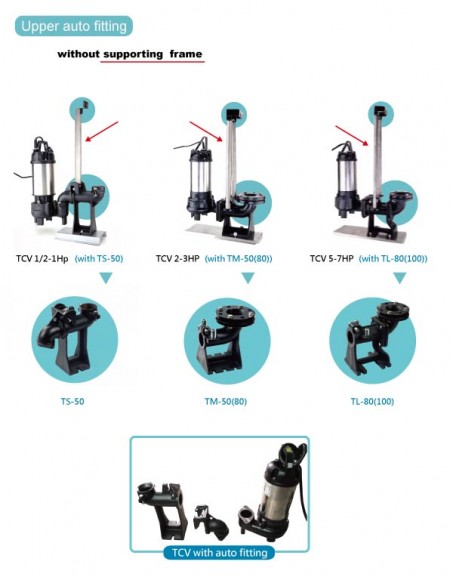 Upper auto fitting

without supporting frame

TCV 1/2-1Hp (with TS-50)

TCV 2-3HP (with TM-50(80))

TCV 5-7HP (with TL-80(100))

TS-50

TM-50(80)

TL-80(100)

TCV with auto fitting